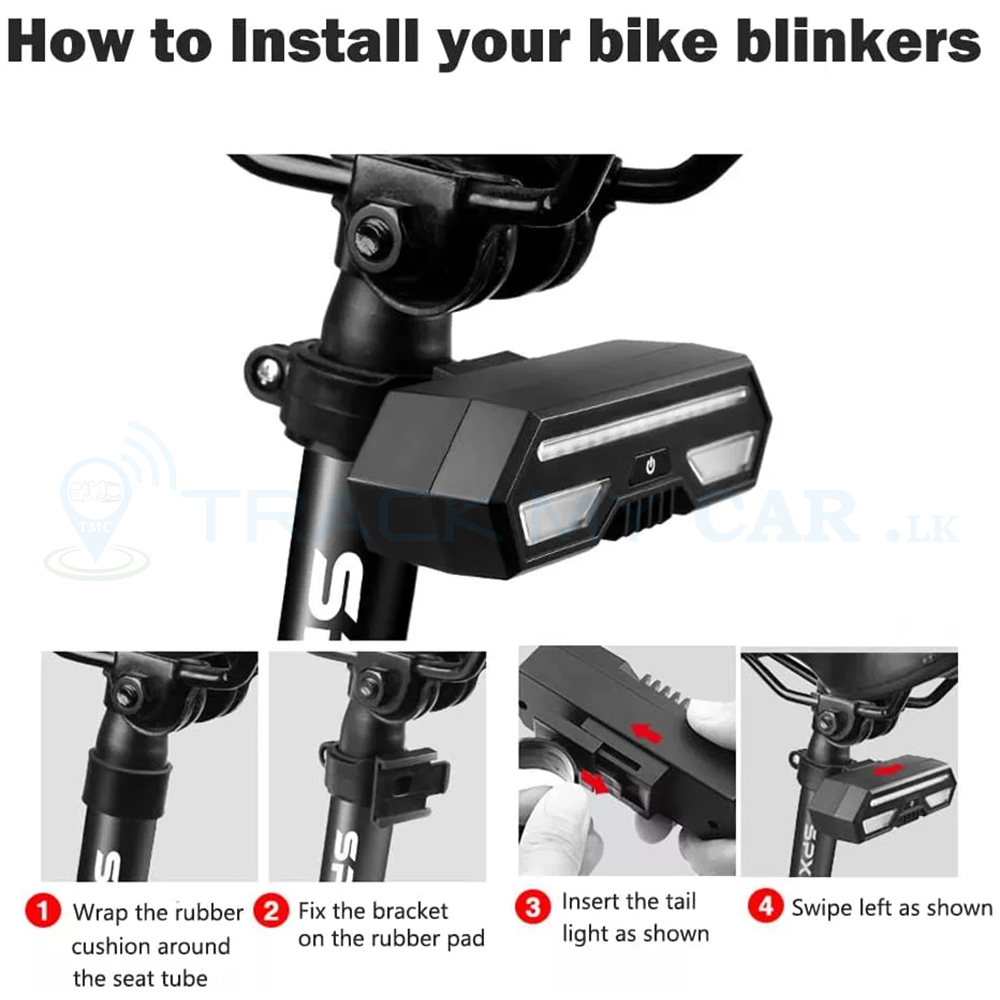 How to Install your bike blinkers

TMC TRACK MY CAR .LK

1 Wrap the rubber cushion around the seat tube

2 Fix the bracket on the rubber pad

3 Insert the tail light as shown

4 Swipe left as shown